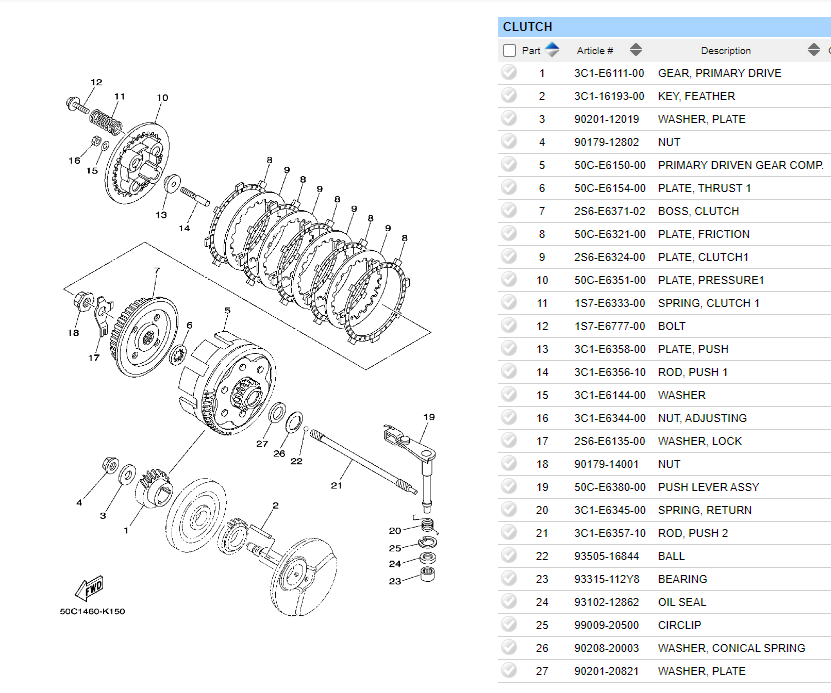 12
11
10
16
15
13
14
8
9
8
9
8
9
8
9
8
7
18
17
6
5
27
26
22
19
21
4
3
1
2
20
25
24
23
FWD
50C1460-K150

CLUTCH

| Part | Article # | Description |
|---|---|---|
| 1 | 3C1-E6111-00 | GEAR, PRIMARY DRIVE |
| 2 | 3C1-16193-00 | KEY, FEATHER |
| 3 | 90201-12019 | WASHER, PLATE |
| 4 | 90179-12802 | NUT |
| 5 | 50C-E6150-00 | PRIMARY DRIVEN GEAR COMP. |
| 6 | 50C-E6154-00 | PLATE, THRUST 1 |
| 7 | 2S6-E6371-02 | BOSS, CLUTCH |
| 8 | 50C-E6321-00 | PLATE, FRICTION |
| 9 | 2S6-E6324-00 | PLATE, CLUTCH1 |
| 10 | 50C-E6351-00 | PLATE, PRESSURE1 |
| 11 | 1S7-E6333-00 | SPRING, CLUTCH 1 |
| 12 | 1S7-E6777-00 | BOLT |
| 13 | 3C1-E6358-00 | PLATE, PUSH |
| 14 | 3C1-E6356-10 | ROD, PUSH 1 |
| 15 | 3C1-E6144-00 | WASHER |
| 16 | 3C1-E6344-00 | NUT, ADJUSTING |
| 17 | 2S6-E6135-00 | WASHER, LOCK |
| 18 | 90179-14001 | NUT |
| 19 | 50C-E6380-00 | PUSH LEVER ASSY |
| 20 | 3C1-E6345-00 | SPRING, RETURN |
| 21 | 3C1-E6357-10 | ROD, PUSH 2 |
| 22 | 93505-16844 | BALL |
| 23 | 93315-112Y8 | BEARING |
| 24 | 93102-12862 | OIL SEAL |
| 25 | 99009-20500 | CIRCLIP |
| 26 | 90208-20003 | WASHER, CONICAL SPRING |
| 27 | 90201-20821 | WASHER, PLATE |